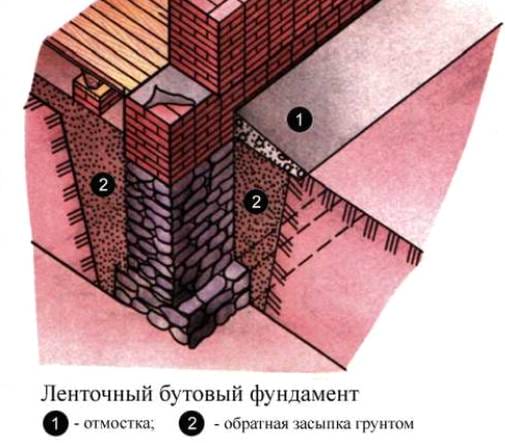 1

2

2

Ленточный бутовый фундамент

1 - отмостка; 2 - обратная засыпка грунтом