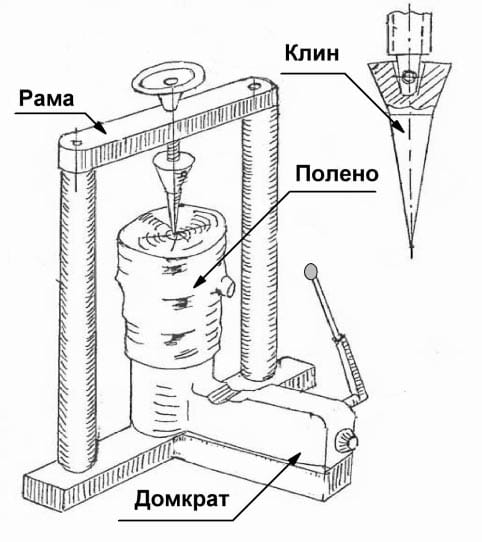 Клин
Рама
Полено
Домкрат