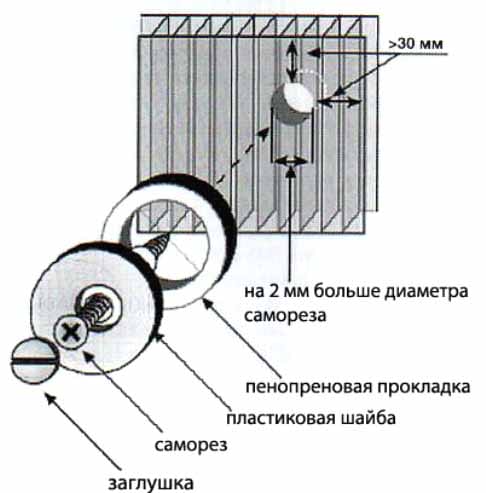 >30 мм

на 2 мм больше диаметра самореза

пенопреновая прокладка

пластиковая шайба

саморез

заглушка