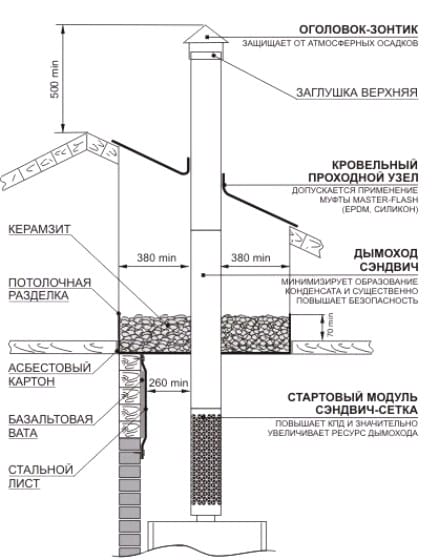 500 min

ОГОЛОВОК-ЗОНТИК
ЗАЩИЩАЕТ ОТ АТМОСФЕРНЫХ ОСАДКОВ

ЗАГЛУШКА ВЕРХНЯЯ

КРОВЕЛЬНЫЙ ПРОХОДНОЙ УЗЕЛ
ДОПУСКАЕТСЯ ПРИМЕНЕНИЕ МУФТЫ MASTER-FLASH (EPDM, СИЛИКОН)

КЕРАМЗИТ

380 min

380 min

ДЫМОХОД СЭНДВИЧ
МИНИМИЗИРУЕТ ОБРАЗОВАНИЕ КОНДЕНСАТА И СУЩЕСТВЕННО ПОВЫШАЕТ БЕЗОПАСНОСТЬ

ПОТОЛОЧНАЯ РАЗДЕЛКА

70 min

АСБЕСТОВЫЙ КАРТОН

260 min

СТАРТОВЫЙ МОДУЛЬ СЭНДВИЧ-СЕТКА
ПОВЫШАЕТ КПД И ЗНАЧИТЕЛЬНО УВЕЛИЧИВАЕТ РЕСУРС ДЫМОХОДА

БАЗАЛЬТОВАЯ ВАТА

СТАЛЬНОЙ ЛИСТ