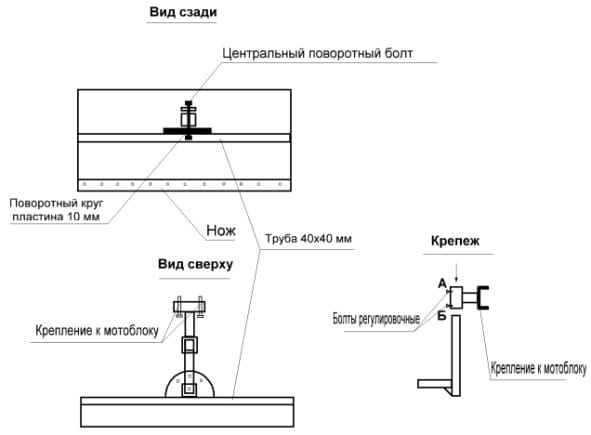 Вид сзади

Центральный поворотный болт

Поворотный круг пластина 10 мм

Нож

Труба 40х40 мм

Вид сверху

Крепление к мотоблоку

Крепеж

А

Болты регулировочные

Б

Крепление к мотоблоку