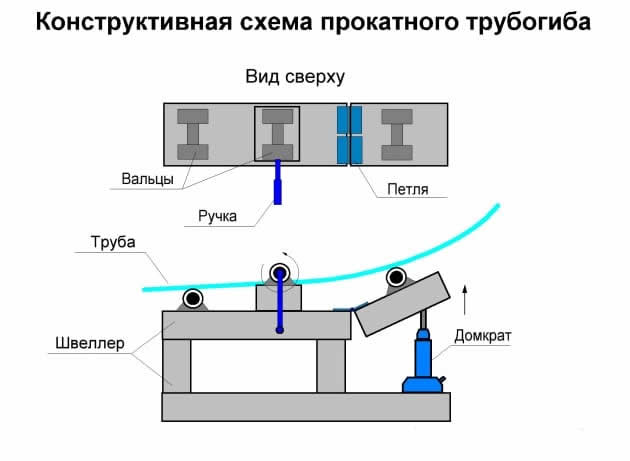 Конструктивная схема прокатного трубогиба

Вид сверху

Вальцы

Петля

Ручка

Труба

Швеллер

Домкрат